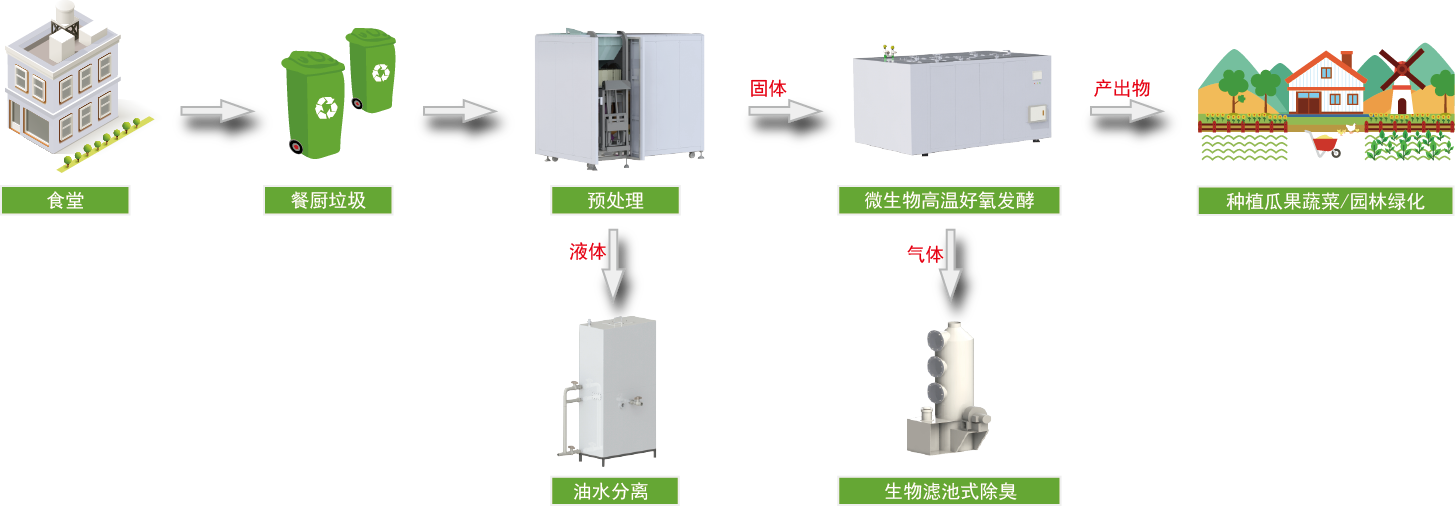 食堂

餐厨垃圾

预处理

固体

微生物高温好氧发酵

产出物

种植瓜果蔬菜/园林绿化

液体

油水分离

气体

生物滤池式除臭